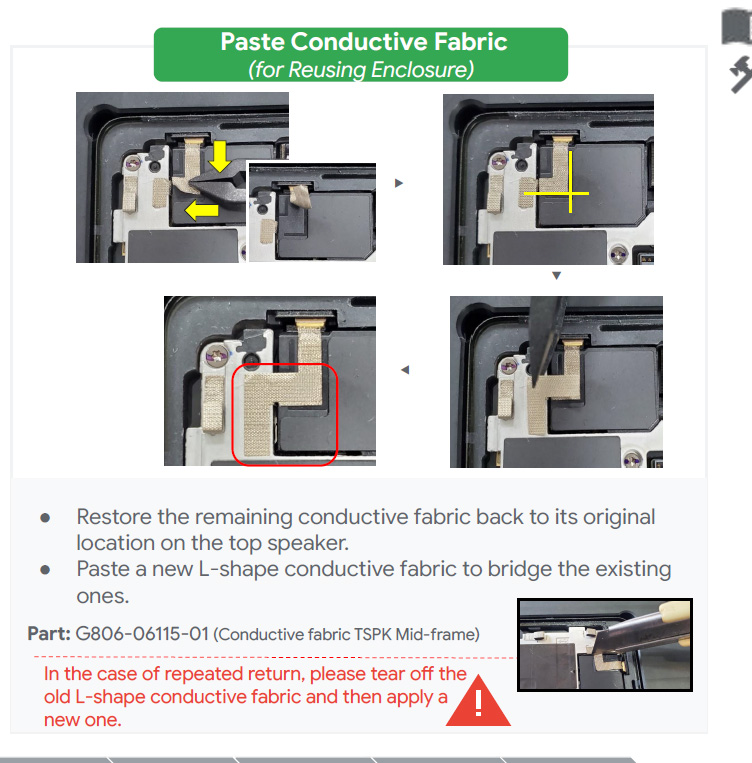 Paste Conductive Fabric
(for Reusing Enclosure)

- Restore the remaining conductive fabric back to its original location on the top speaker.
- Paste a new L-shape conductive fabric to bridge the existing ones.

Part: G806-06115-01 (Conductive fabric TSPK Mid-frame)

In the case of repeated return, please tear off the old L-shape conductive fabric and then apply a new one.